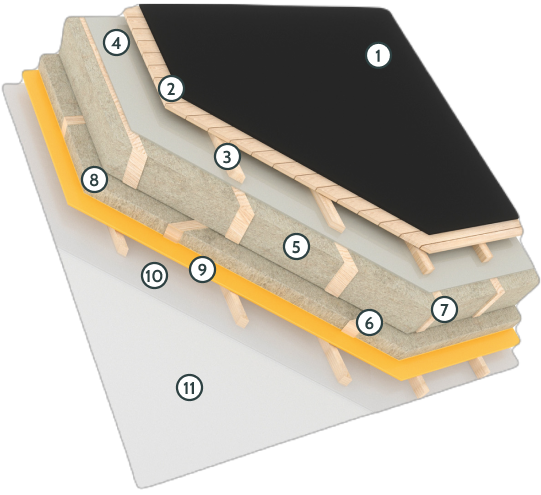 4
1
2
3
8
5
10
9
7
6
11